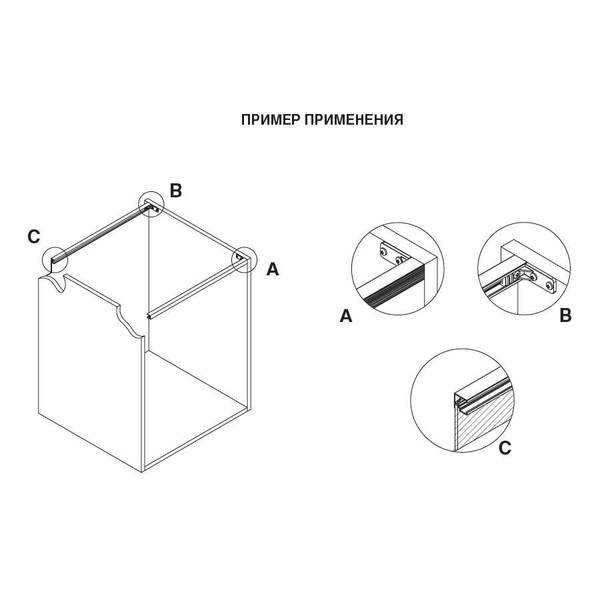 ПРИМЕР ПРИМЕНЕНИЯ

B

C

A

A

B

C