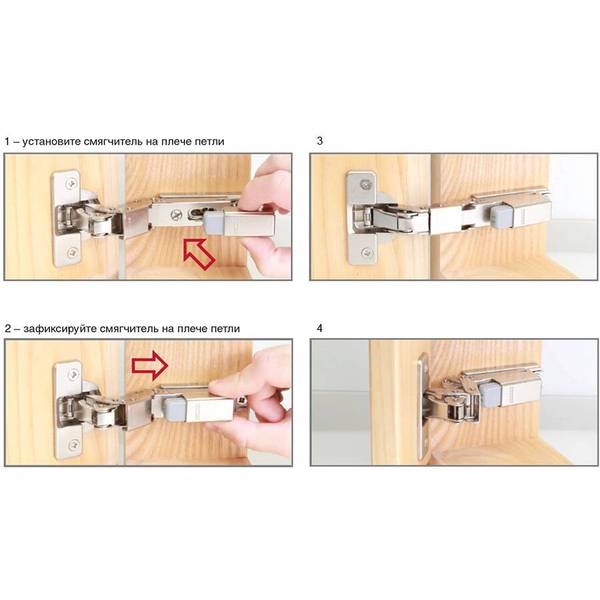 1 – установите смягчитель на плече петли

3

2 – зафиксируйте смягчитель на плече петли

4