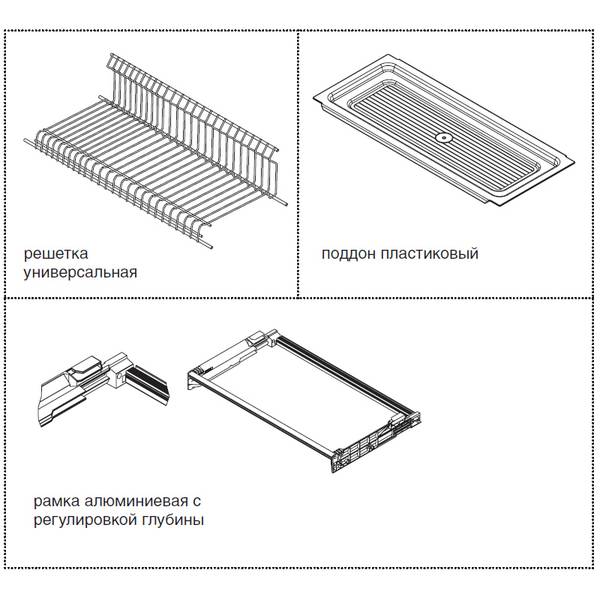 решетка универсальная

поддон пластиковый

рамка алюминиевая с регулировкой глубины