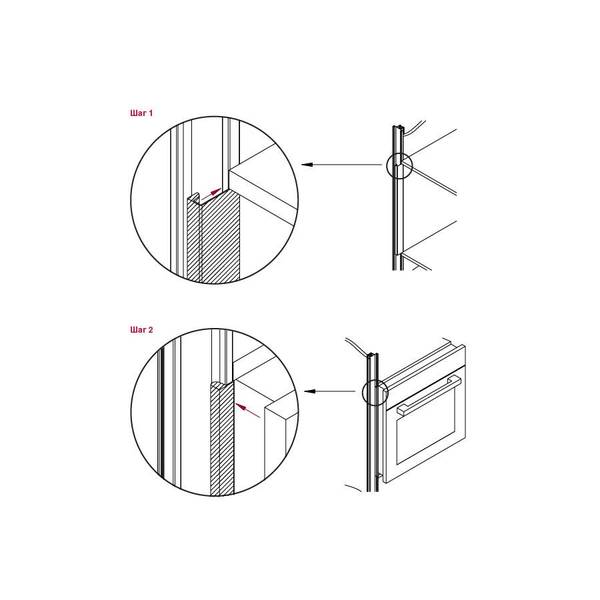 Шаг 1

Шаг 2