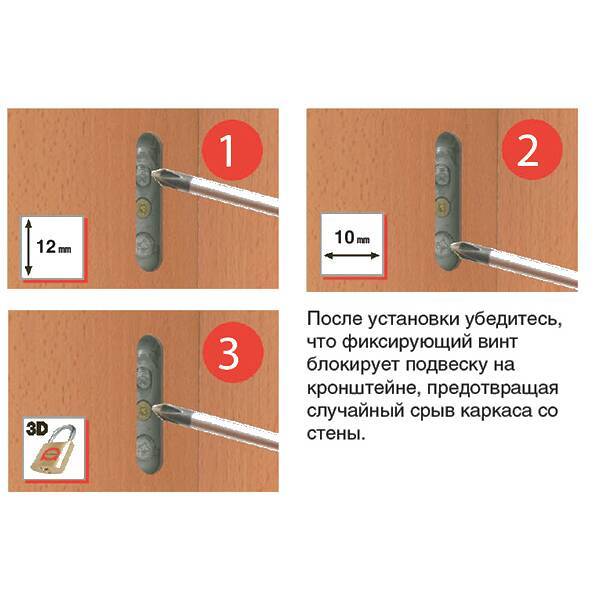 1

12 mm

2

10 mm

3

3D

После установки убедитесь, что фиксирующий винт блокирует подвеску на кронштейне, предотвращая случайный срыв каркаса со стены.