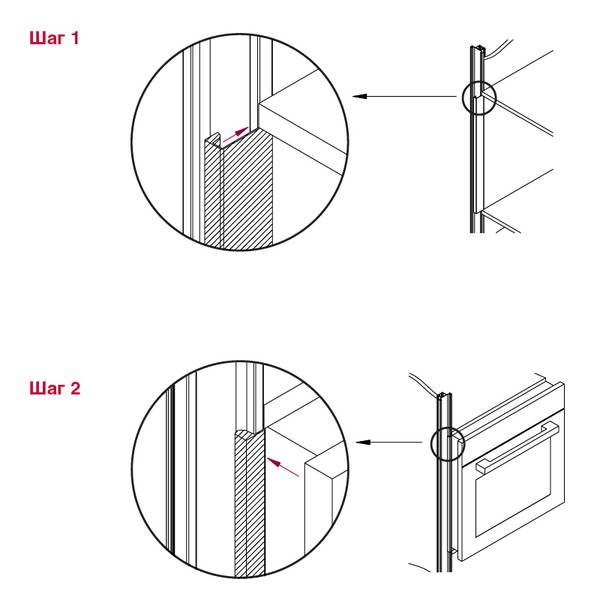 Шаг 1

Шаг 2